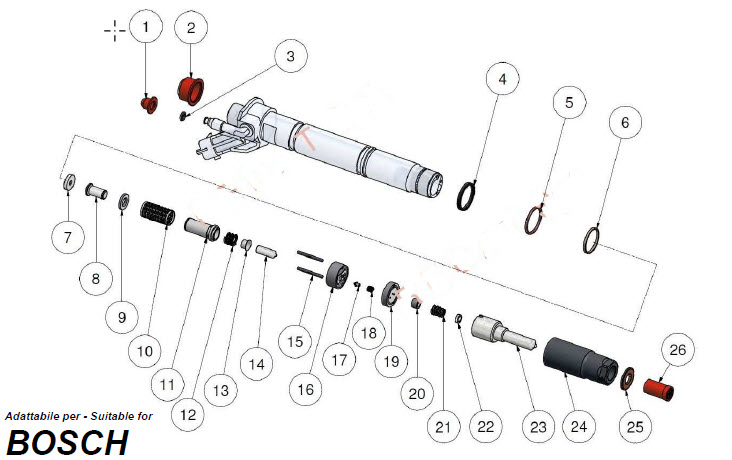 1
2
3
4
5
6
7
8
9
10
11
12
13
14
15
16
17
18
19
20
21
22
23
24
25
26
Adattabile per - Suitable for
BOSCH